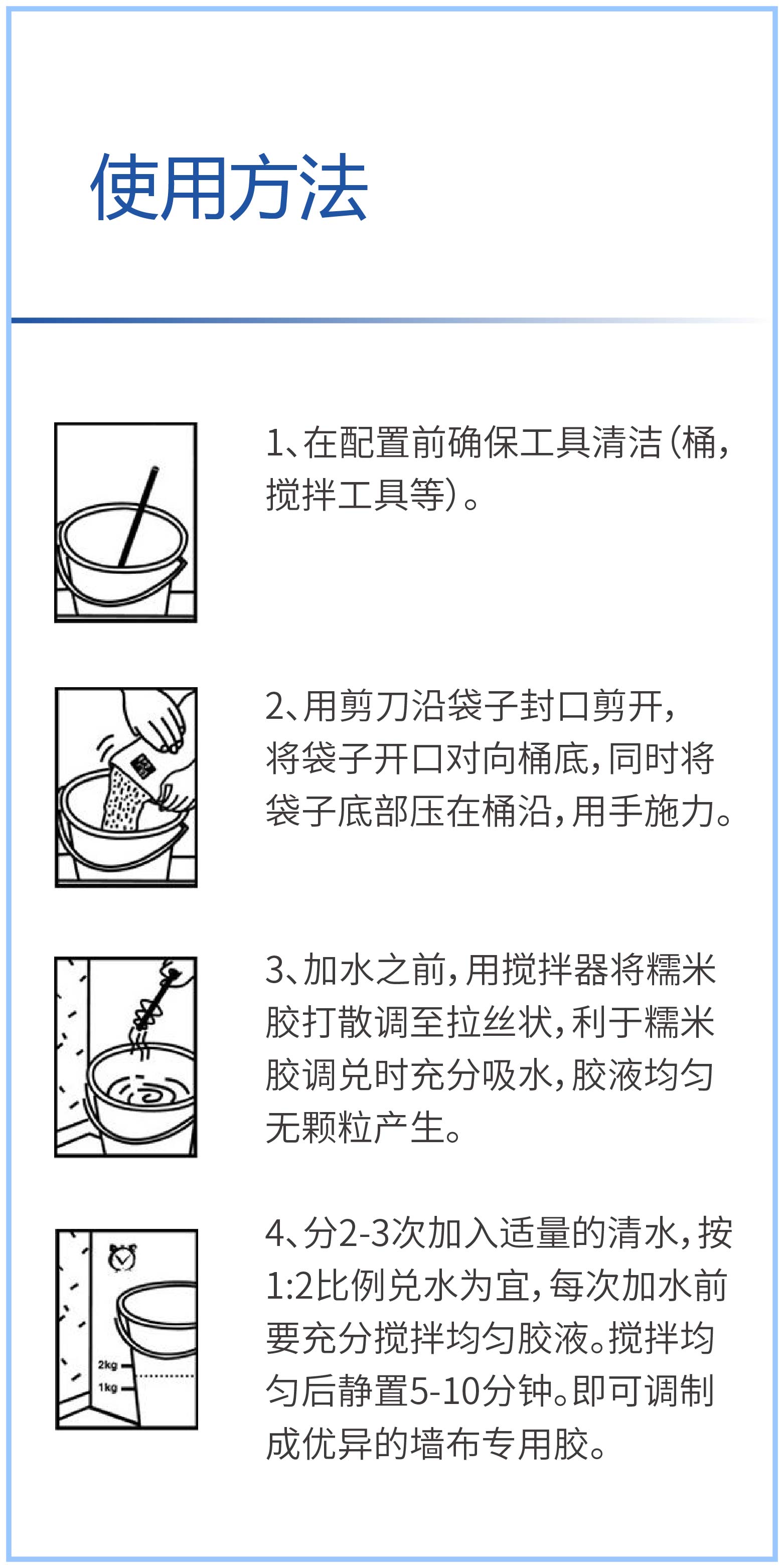 使用方法

1、在配置前确保工具清洁（桶，搅拌工具等）。

2、用剪刀沿袋子封口剪开，将袋子开口对向桶底，同时将袋子底部压在桶沿，用手施力。

3、加水之前，用搅拌器将糯米胶打散调至拉丝状，利于糯米胶调兑时充分吸水，胶液均匀无颗粒产生。

2kg
1kg

4、分2-3次加入适量的清水，按1:2比例兑水为宜，每次加水前要充分搅拌均匀胶液。搅拌均匀后静置5-10分钟。即可调制成优异的墙布专用胶。